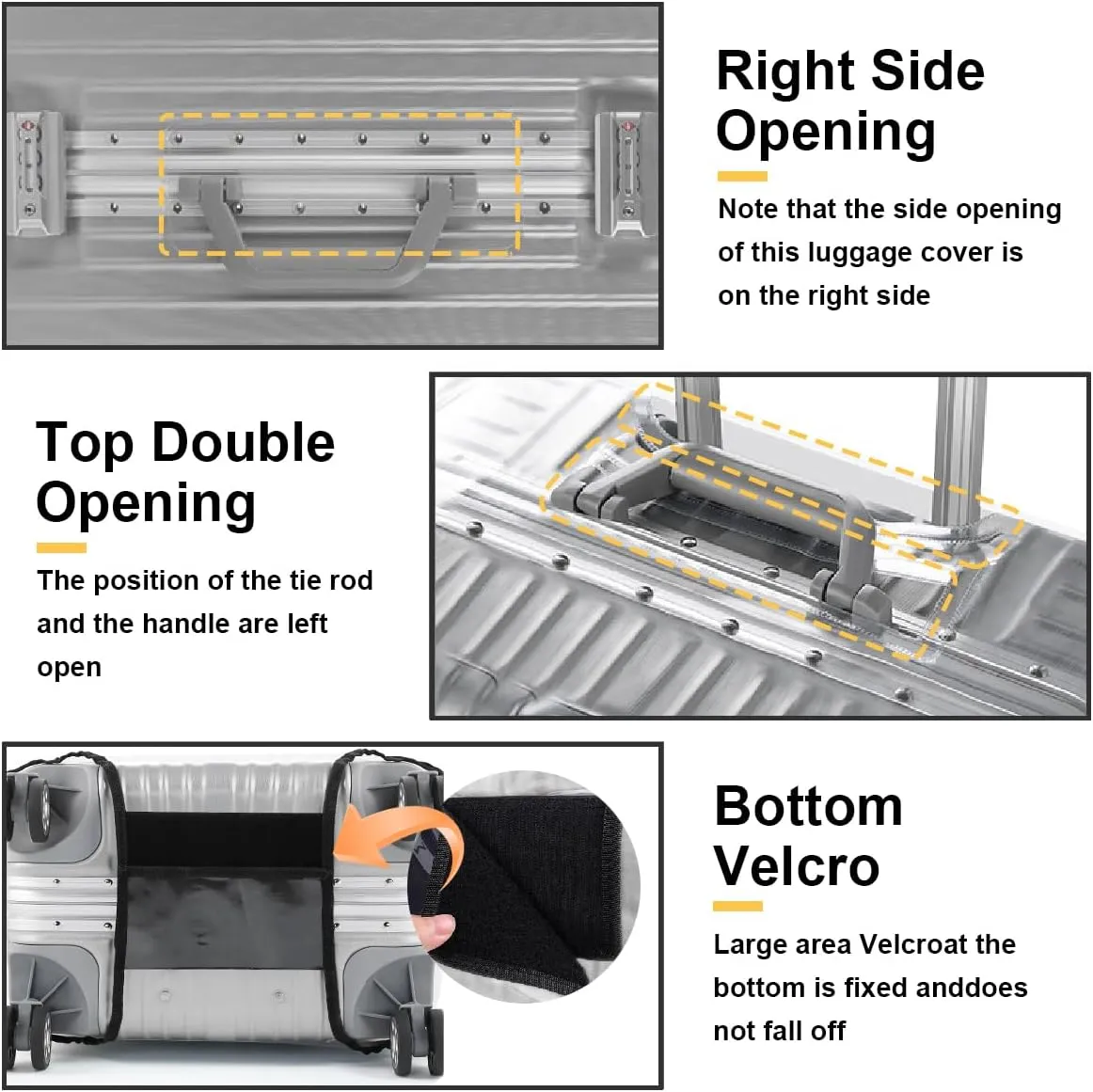 Right Side Opening

Note that the side opening of this luggage cover is on the right side

Top Double Opening

The position of the tie rod and the handle are left open

Bottom Velcro

Large area Velcroat the bottom is fixed anddoes not fall off