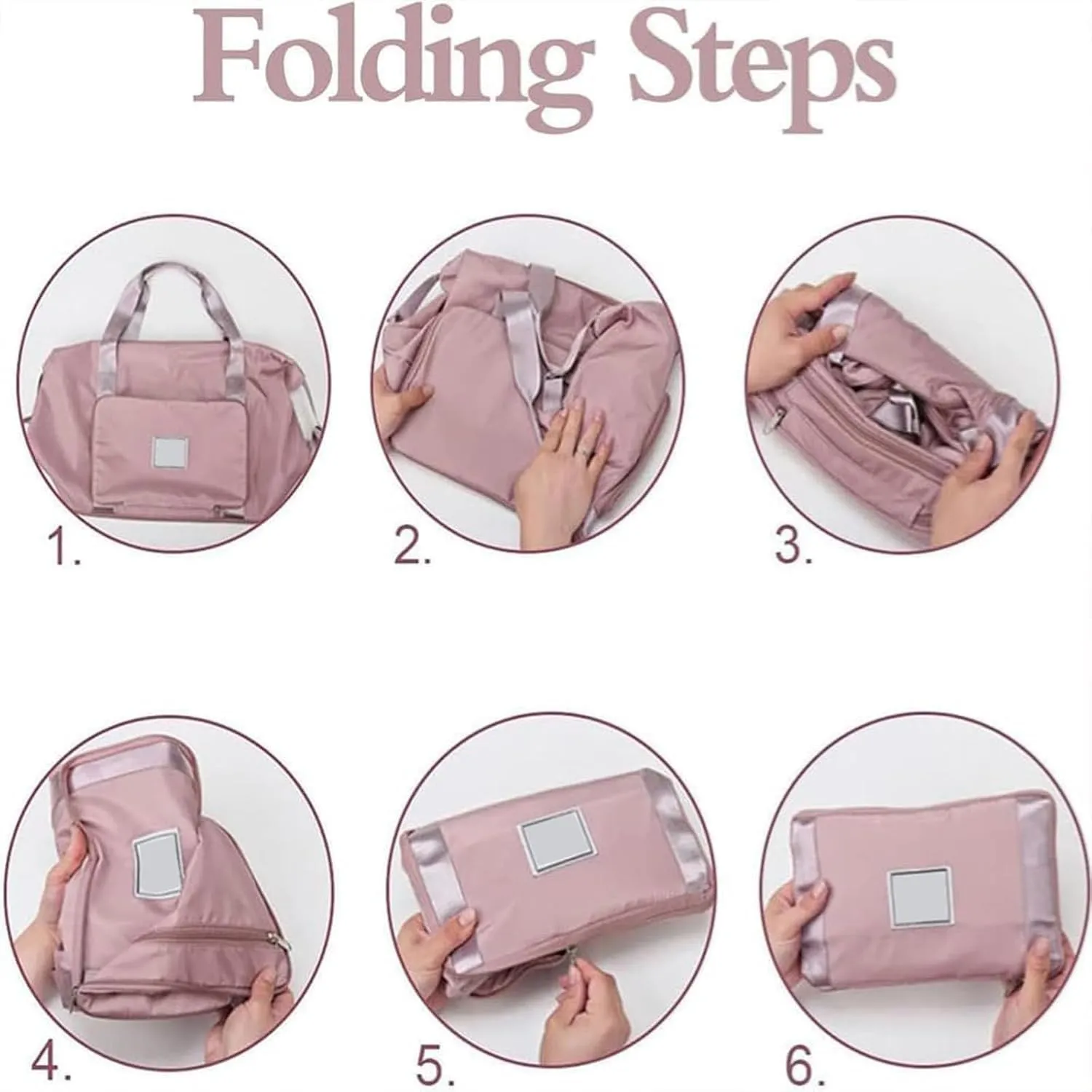 Folding Steps

1.

2.

3.

4.

5.

6.