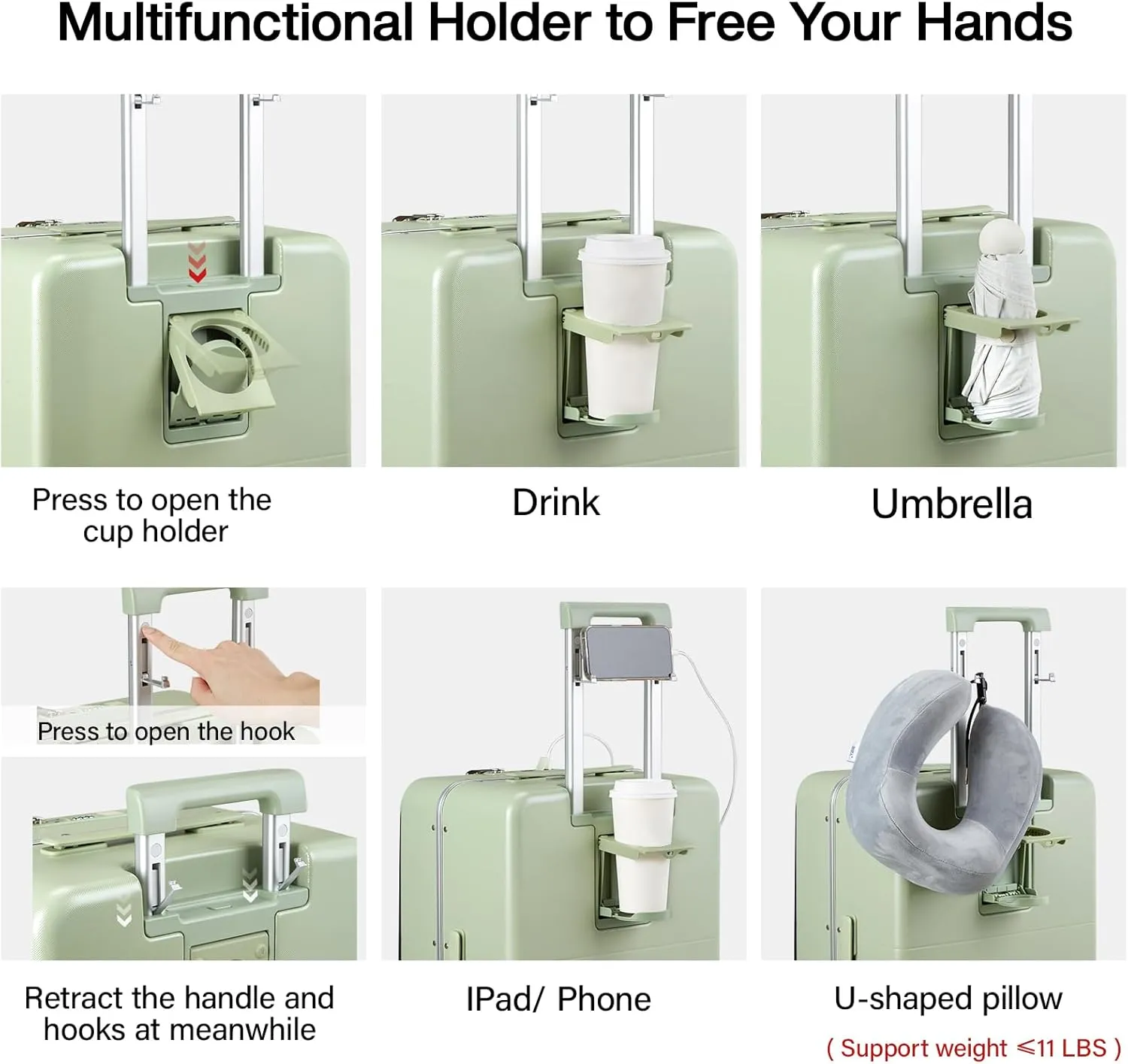 Multifunctional Holder to Free Your Hands

Press to open the cup holder

Drink

Umbrella

Press to open the hook

Retract the handle and hooks at meanwhile

IPad/ Phone

U-shaped pillow

( Support weight ≤11 LBS )