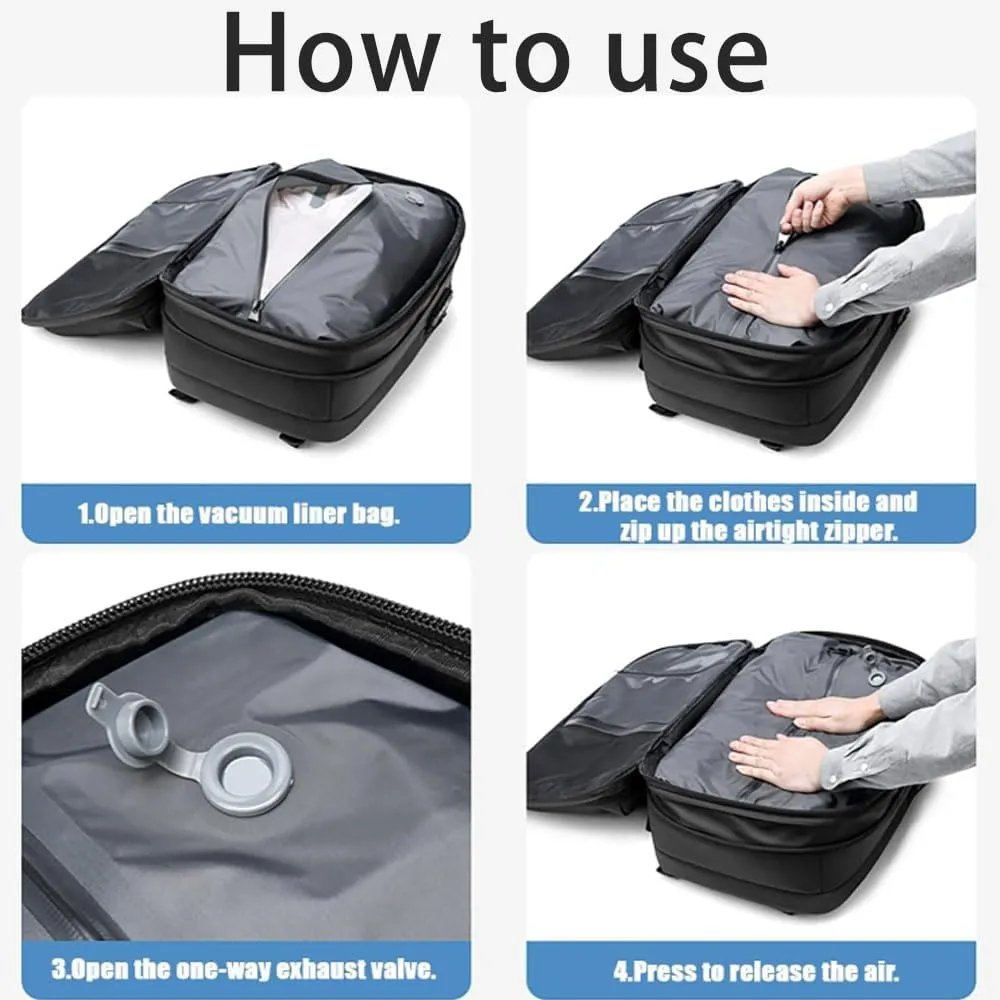 How to use

1.Open the vacuum liner bag.

2.Place the clothes inside and zip up the airtight zipper.

3.Open the one-way exhaust valve.

4.Press to release the air.